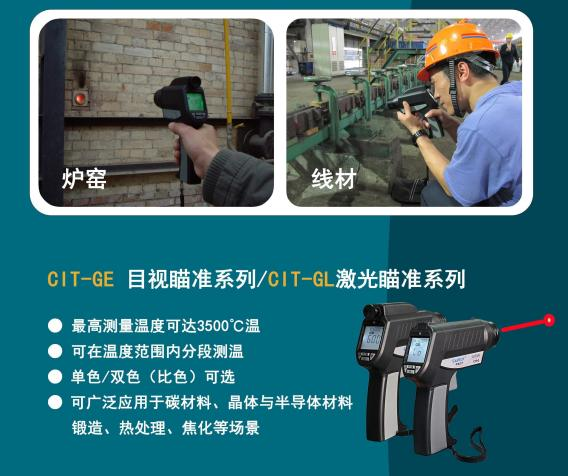 炉窑

线材

CIT-GE 目视瞄准系列/CIT-GL激光瞄准系列

● 最高测量温度可达3500℃温

● 可在温度范围内分段测温

● 单色/双色（比色）可选

● 可广泛应用于碳材料、晶体与半导体材料锻造、热处理、焦化等场景